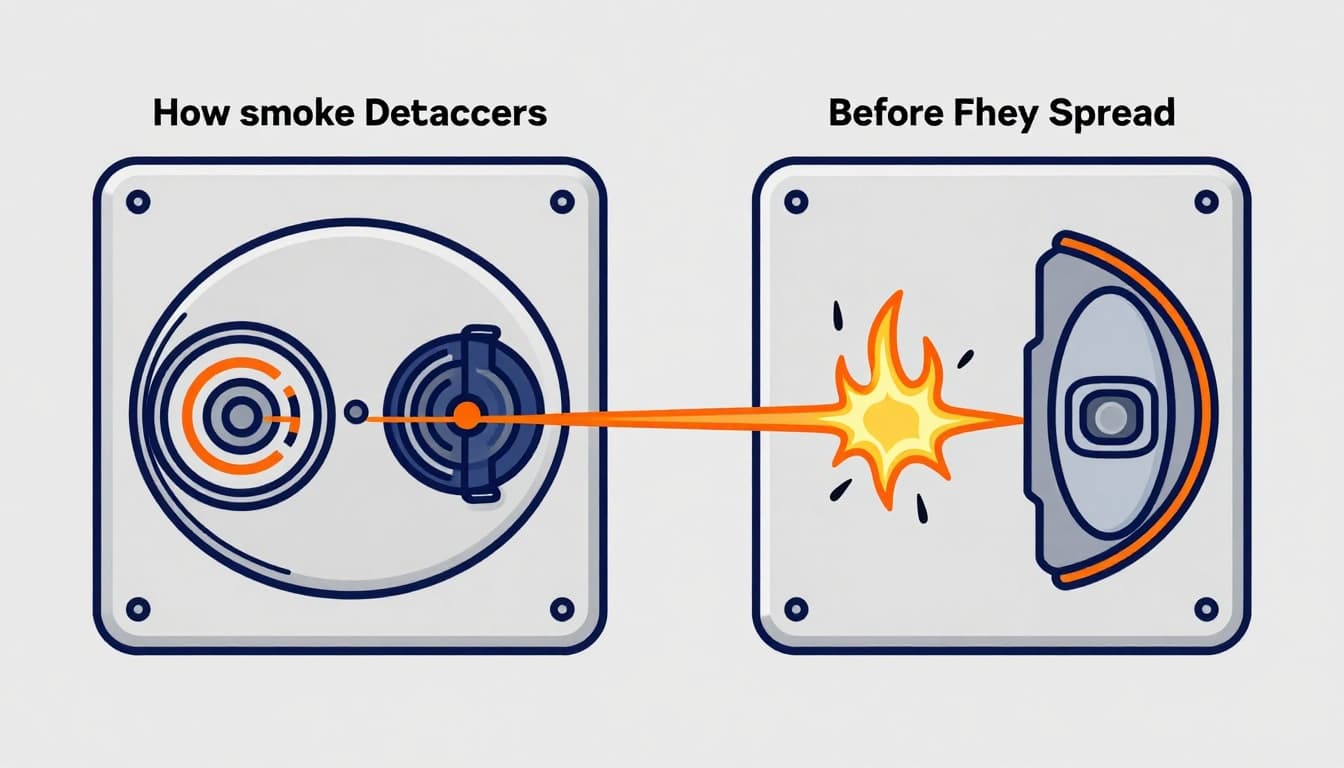 How smoke Detaccers

Before Fhey Spread